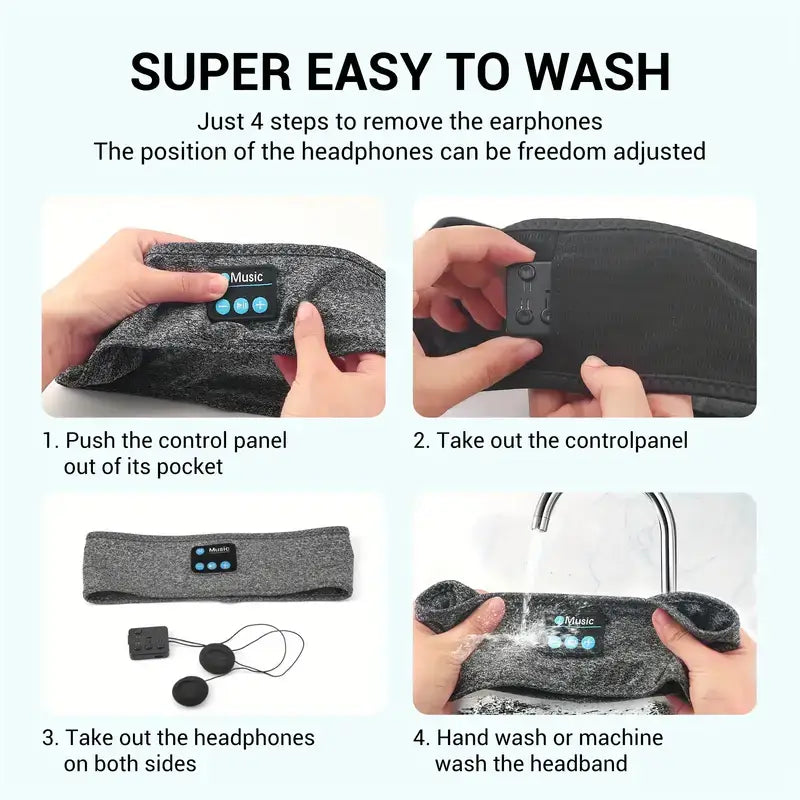 SUPER EASY TO WASH

Just 4 steps to remove the earphones
The position of the headphones can be freedom adjusted

Music

1. Push the control panel out of its pocket

2. Take out the controlpanel

Music

3. Take out the headphones on both sides

Music

4. Hand wash or machine wash the headband